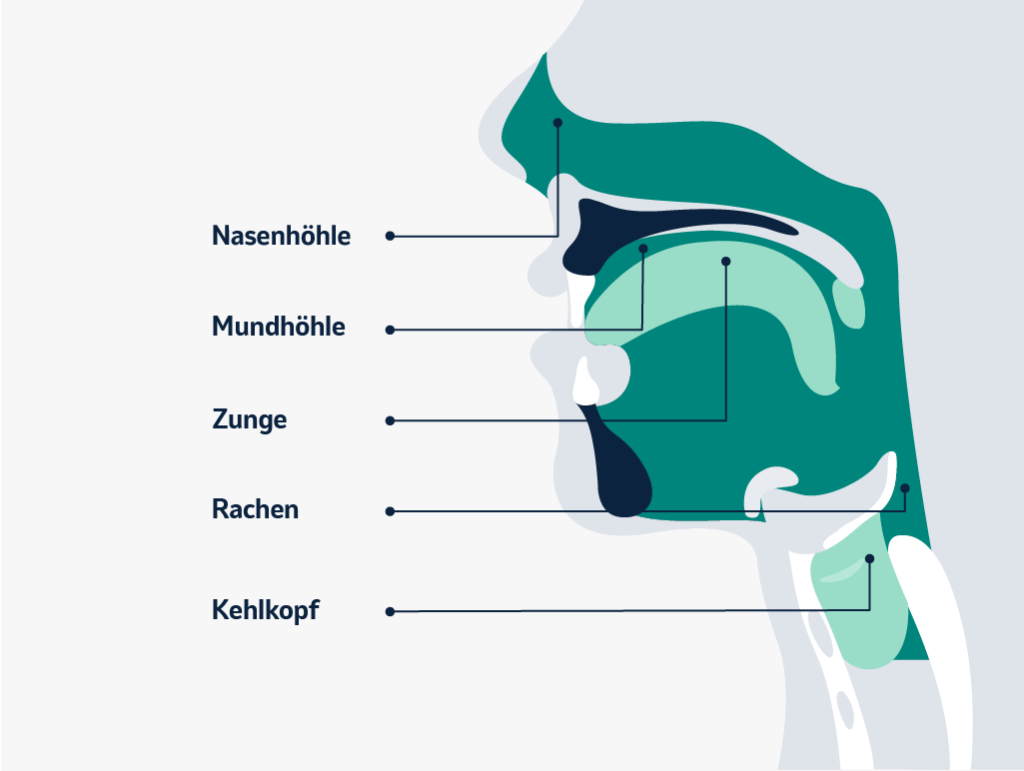 Nasenhöhle

Mundhöhle

Zunge

Rachen

Kehlkopf